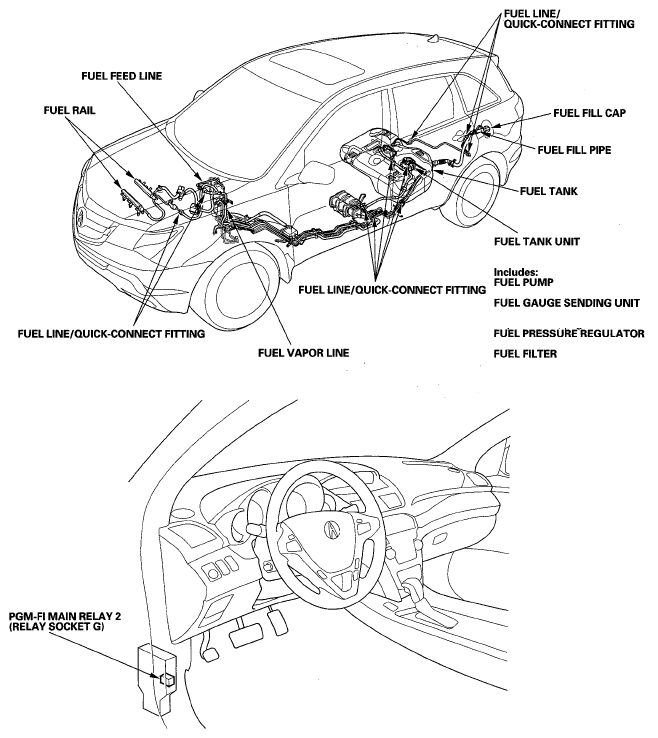 FUEL LINE/
QUICK-CONNECT FITTING

FUEL FEED LINE

FUEL RAIL

FUEL FILL CAP

FUEL FILL PIPE

FUEL TANK

FUEL TANK UNIT

Includes:
FUEL PUMP

FUEL GAUGE SENDING UNIT

FUEL PRESSURE REGULATOR

FUEL FILTER

FUEL LINE/QUICK-CONNECT FITTING

FUEL LINE/QUICK-CONNECT FITTING

FUEL VAPOR LINE

PGM-FI MAIN RELAY 2
(RELAY SOCKET G)