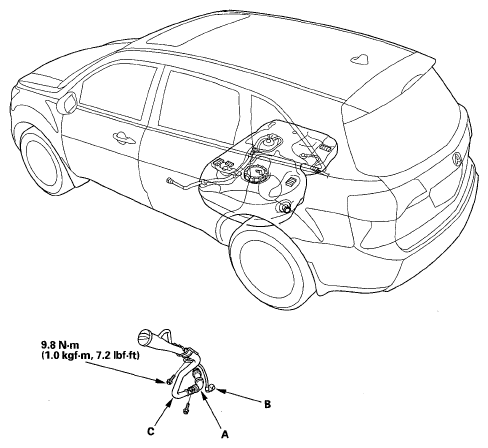 9.8 N·m
(1.0 kgf·m, 7.2 lbf·ft)

B

C

A