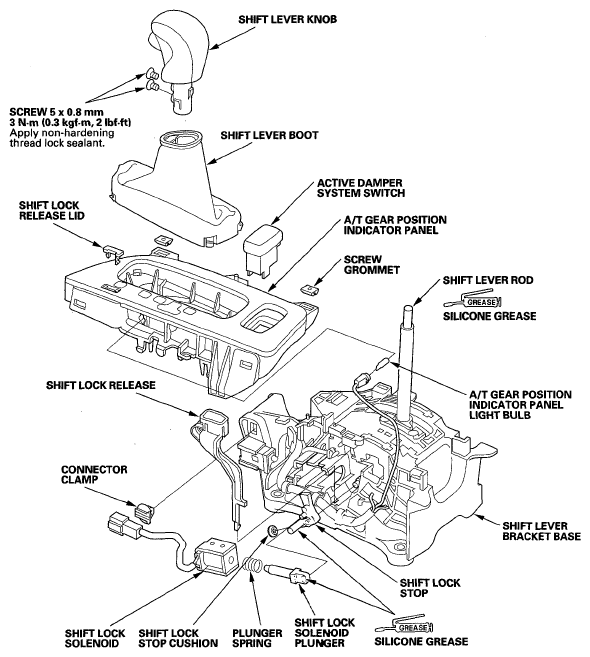 SHIFT LEVER KNOB

SCREW 5 x 0.8 mm
3 N·m (0.3 kgf·m, 2 lbf·ft)
Apply non-hardening thread lock sealant.

SHIFT LEVER BOOT

ACTIVE DAMPER SYSTEM SWITCH

SHIFT LOCK RELEASE LID

A/T GEAR POSITION INDICATOR PANEL

SCREW GROMMET

SHIFT LEVER ROD

GREASE

SILICONE GREASE

SHIFT LOCK RELEASE

A/T GEAR POSITION INDICATOR PANEL LIGHT BULB

CONNECTOR CLAMP

SHIFT LEVER BRACKET BASE

SHIFT LOCK STOP

SHIFT LOCK SOLENOID

SHIFT LOCK STOP CUSHION

PLUNGER SPRING

SHIFT LOCK SOLENOID PLUNGER

GREASE

SILICONE GREASE