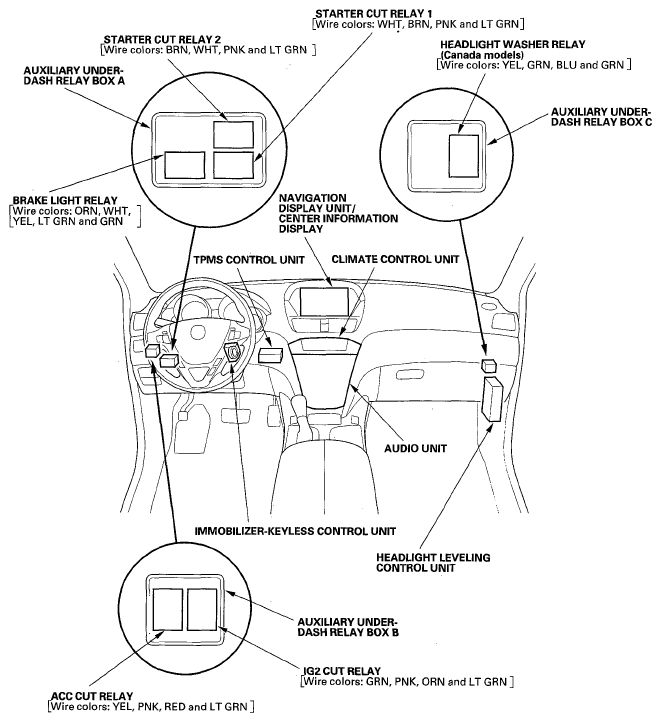 STARTER CUT RELAY 1
[Wire colors: WHT, BRN, PNK and LT GRN]

STARTER CUT RELAY 2
[Wire colors: BRN, WHT, PNK and LT GRN]

HEADLIGHT WASHER RELAY
(Canada models)
[Wire colors: YEL, GRN, BLU and GRN]

AUXILIARY UNDER-DASH RELAY BOX A

AUXILIARY UNDER-DASH RELAY BOX C

BRAKE LIGHT RELAY
[Wire colors: ORN, WHT, YEL, LT GRN and GRN]

NAVIGATION DISPLAY UNIT/ CENTER INFORMATION DISPLAY

TPMS CONTROL UNIT

CLIMATE CONTROL UNIT

AUDIO UNIT

IMMOBILIZER-KEYLESS CONTROL UNIT

HEADLIGHT LEVELING CONTROL UNIT

AUXILIARY UNDER-DASH RELAY BOX B

IG2 CUT RELAY
[Wire colors: GRN, PNK, ORN and LT GRN]

ACC CUT RELAY
[Wire colors: YEL, PNK, RED and LT GRN]