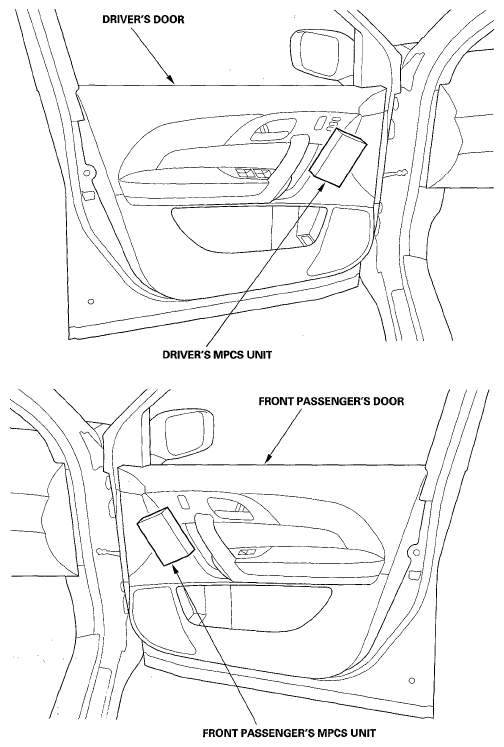 DRIVER'S DOOR

DRIVER'S MPCS UNIT

FRONT PASSENGER'S DOOR

FRONT PASSENGER'S MPCS UNIT