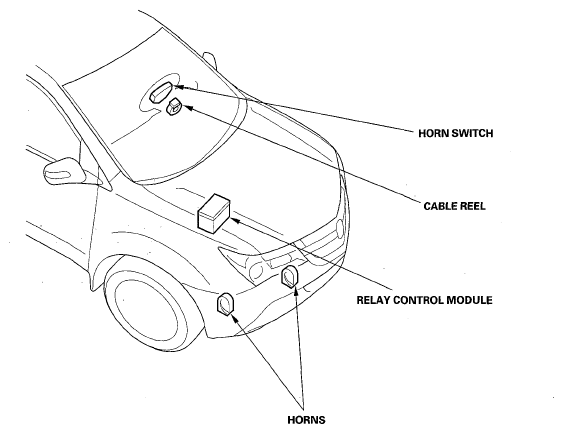 HORN SWITCH

CABLE REEL

RELAY CONTROL MODULE

HORNS