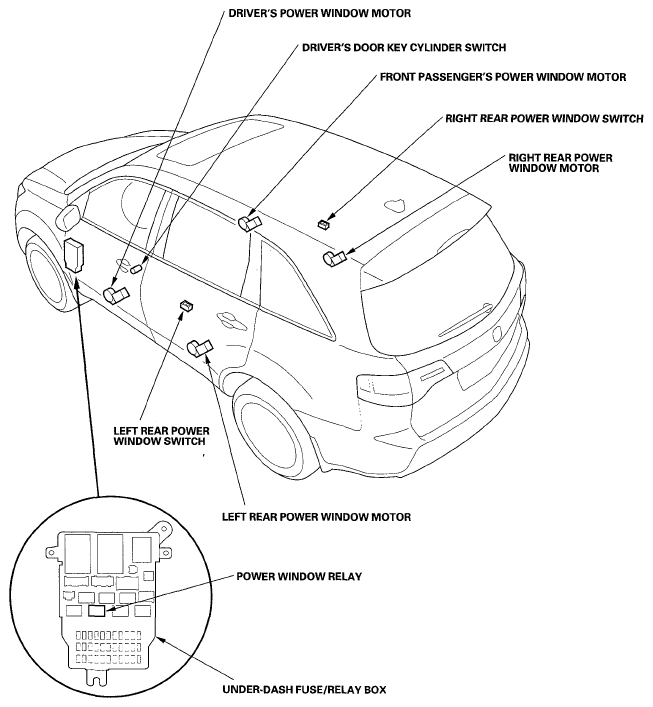 DRIVER'S POWER WINDOW MOTOR

DRIVER'S DOOR KEY CYLINDER SWITCH

FRONT PASSENGER'S POWER WINDOW MOTOR

RIGHT REAR POWER WINDOW SWITCH

RIGHT REAR POWER WINDOW MOTOR

LEFT REAR POWER WINDOW SWITCH

LEFT REAR POWER WINDOW MOTOR

POWER WINDOW RELAY

UNDER-DASH FUSE/RELAY BOX