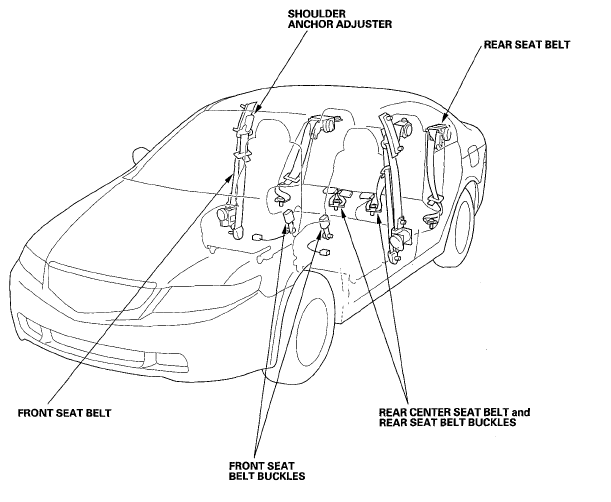 SHOULDER
ANCHOR ADJUSTER

REAR SEAT BELT

FRONT SEAT BELT

REAR CENTER SEAT BELT and
REAR SEAT BELT BUCKLES

FRONT SEAT
BELT BUCKLES