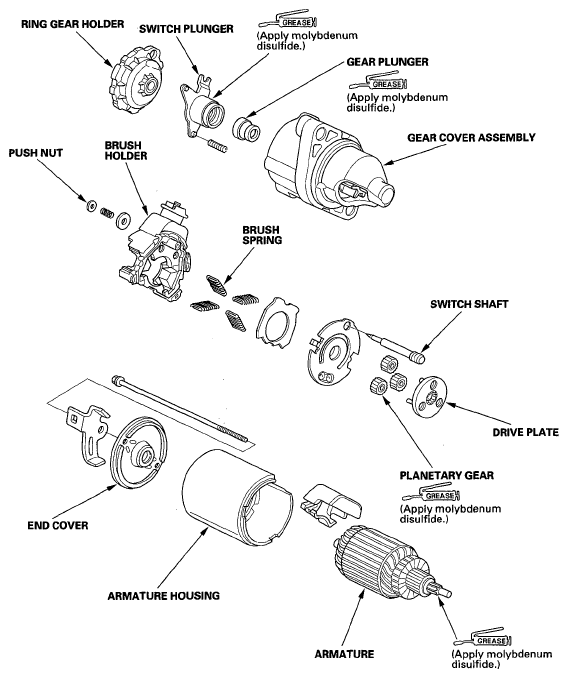 RING GEAR HOLDER

SWITCH PLUNGER

GREASE
(Apply molybdenum disulfide.)

GEAR PLUNGER

GREASE
(Apply molybdenum disulfide.)

GEAR COVER ASSEMBLY

PUSH NUT

BRUSH HOLDER

BRUSH SPRING

SWITCH SHAFT

DRIVE PLATE

PLANETARY GEAR

GREASE
(Apply molybdenum disulfide.)

END COVER

ARMATURE HOUSING

ARMATURE

GREASE
(Apply molybdenum disulfide.)