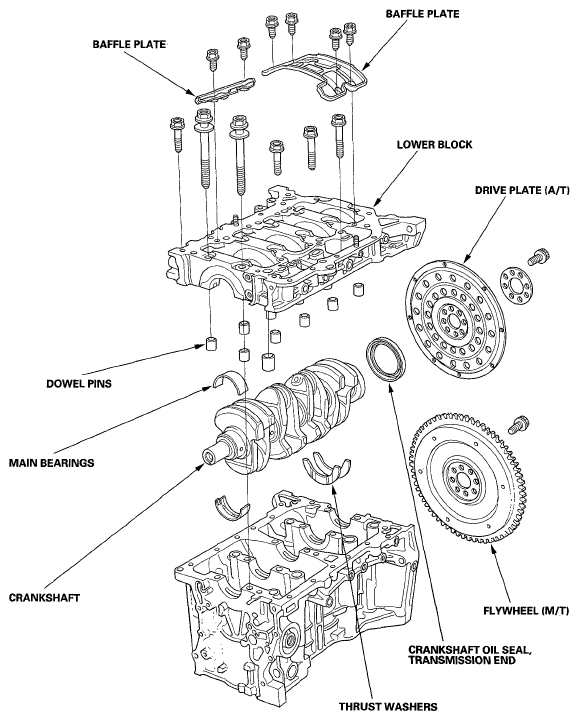 BAFFLE PLATE

BAFFLE PLATE

LOWER BLOCK

DRIVE PLATE (A/T)

DOWEL PINS

MAIN BEARINGS

CRANKSHAFT

FLYWHEEL (M/T)

CRANKSHAFT OIL SEAL, TRANSMISSION END

THRUST WASHERS