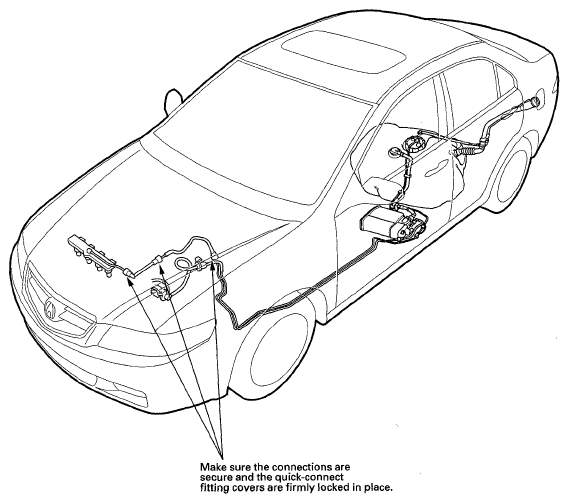 Make sure the connections are secure and the quick-connect fitting covers are firmly locked in place.