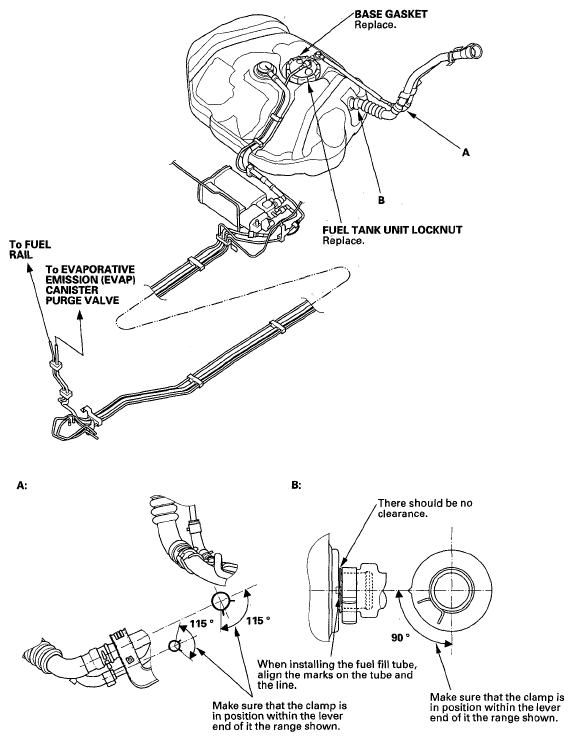 BASE GASKET
Replace.

A

B

FUEL TANK UNIT LOCKNUT
Replace.

To FUEL RAIL

To EVAPORATIVE EMISSION (EVAP) CANISTER PURGE VALVE

A:

115 °

115 °

Make sure that the clamp is in position within the lever end of it the range shown.

B:

There should be no clearance.

90 °

When installing the fuel fill tube, align the marks on the tube and the line.

Make sure that the clamp is in position within the lever end of it the range shown.