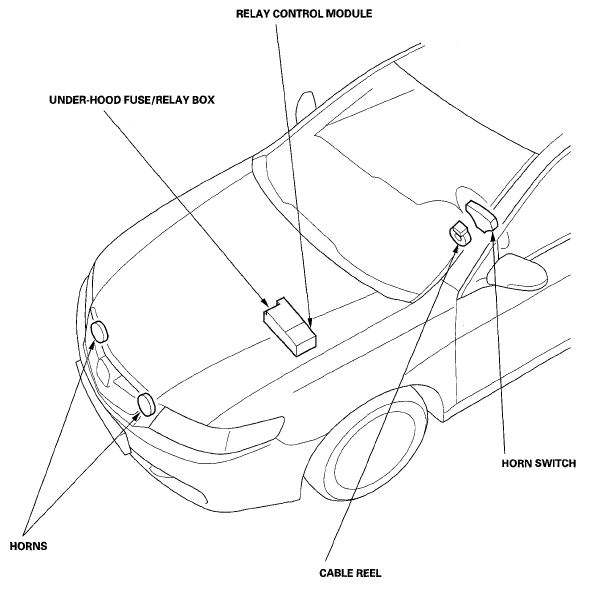 RELAY CONTROL MODULE

UNDER-HOOD FUSE/RELAY BOX

HORN SWITCH

HORNS

CABLE REEL