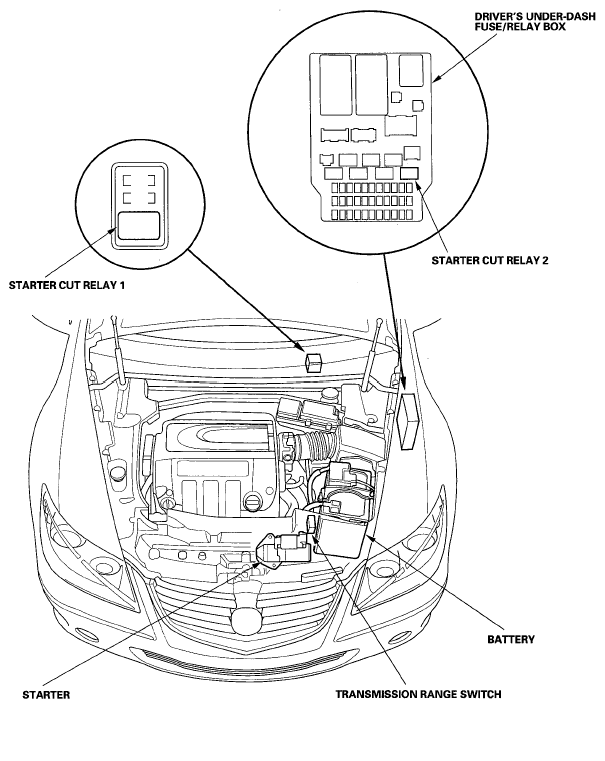 DRIVER'S UNDER-DASH FUSE/RELAY BOX

STARTER CUT RELAY 2

STARTER CUT RELAY 1

BATTERY

STARTER

TRANSMISSION RANGE SWITCH