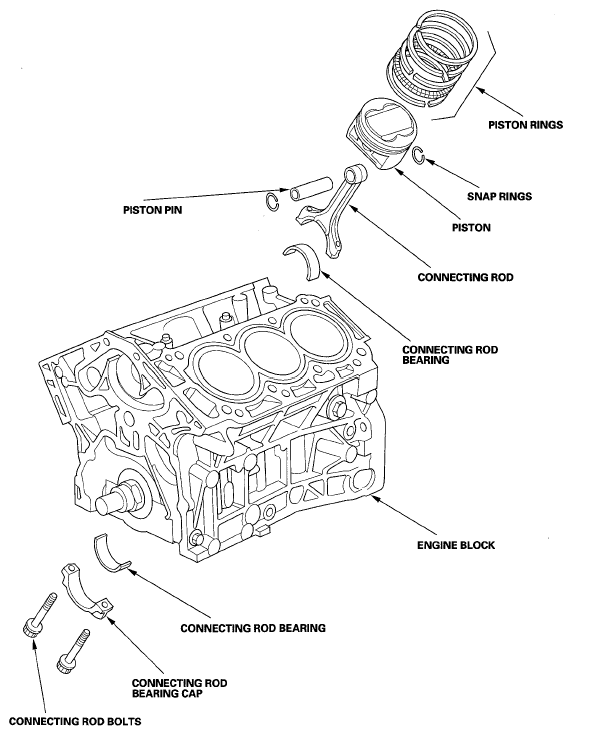 PISTON RINGS

SNAP RINGS

PISTON PIN

PISTON

CONNECTING ROD

CONNECTING ROD BEARING

ENGINE BLOCK

CONNECTING ROD BEARING

CONNECTING ROD BEARING CAP

CONNECTING ROD BOLTS