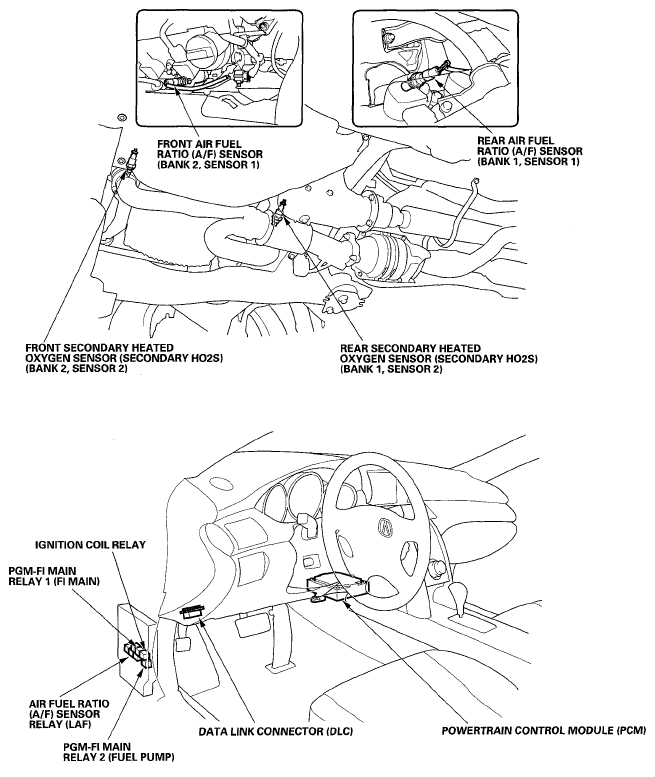 FRONT AIR FUEL RATIO (A/F) SENSOR (BANK 2, SENSOR 1)

REAR AIR FUEL RATIO (A/F) SENSOR (BANK 1, SENSOR 1)

FRONT SECONDARY HEATED OXYGEN SENSOR (SECONDARY HO2S) (BANK 2, SENSOR 2)

REAR SECONDARY HEATED OXYGEN SENSOR (SECONDARY HO2S) (BANK 1, SENSOR 2)

IGNITION COIL RELAY

PGM-FI MAIN RELAY 1 (FI MAIN)

AIR FUEL RATIO (A/F) SENSOR RELAY (LAF)

PGM-FI MAIN RELAY 2 (FUEL PUMP)

DATA LINK CONNECTOR (DLC)

POWERTRAIN CONTROL MODULE (PCM)