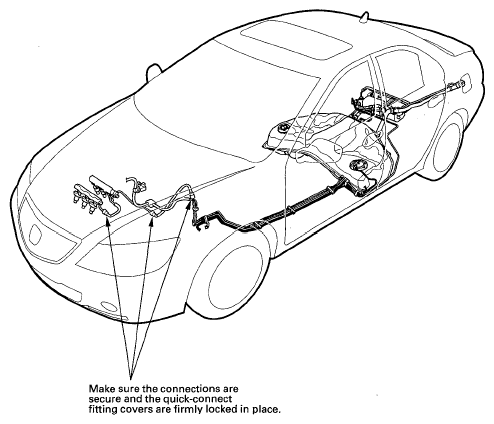 Make sure the connections are secure and the quick-connect fitting covers are firmly locked in place.