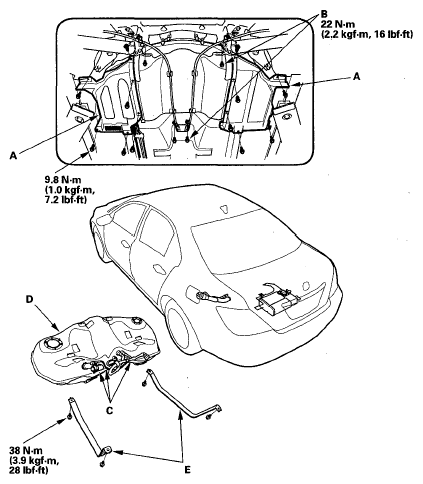 B
22 N·m
(2.2 kgf·m, 16 lbf·ft)

A

A

9.8 N·m
(1.0 kgf·m,
7.2 lbf·ft)

D

C

38 N·m
(3.9 kgf·m,
28 lbf·ft)

E