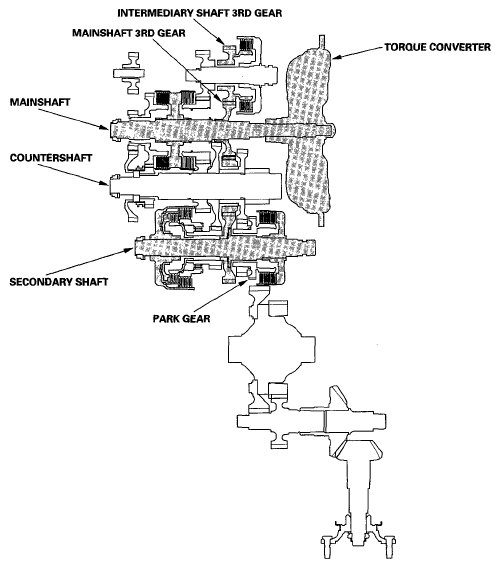 INTERMEDIARY SHAFT 3RD GEAR
MAINSHAFT 3RD GEAR
TORQUE CONVERTER
MAINSHAFT
COUNTERSHAFT
SECONDARY SHAFT
PARK GEAR