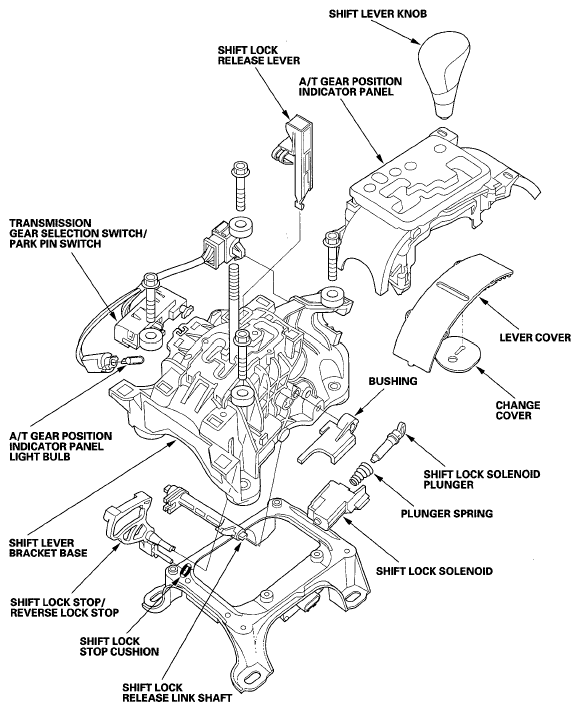 SHIFT LEVER KNOB

SHIFT LOCK RELEASE LEVER

A/T GEAR POSITION INDICATOR PANEL

TRANSMISSION GEAR SELECTION SWITCH/ PARK PIN SWITCH

LEVER COVER

BUSHING

CHANGE COVER

A/T GEAR POSITION INDICATOR PANEL LIGHT BULB

SHIFT LOCK SOLENOID PLUNGER

PLUNGER SPRING

SHIFT LEVER BRACKET BASE

SHIFT LOCK SOLENOID

SHIFT LOCK STOP/ REVERSE LOCK STOP

SHIFT LOCK STOP CUSHION

SHIFT LOCK RELEASE LINK SHAFT