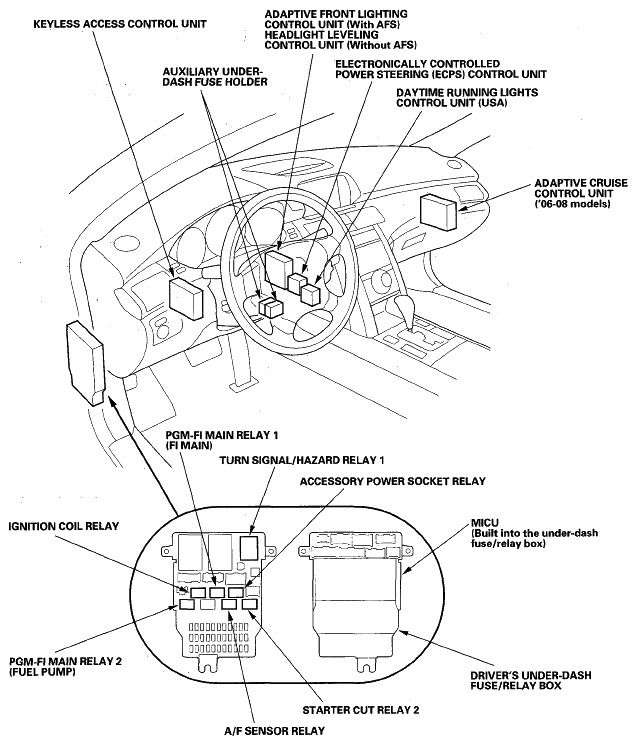 KEYLESS ACCESS CONTROL UNIT

ADAPTIVE FRONT LIGHTING CONTROL UNIT (With AFS)
HEADLIGHT LEVELING CONTROL UNIT (Without AFS)

AUXILIARY UNDER-DASH FUSE HOLDER

ELECTRONICALLY CONTROLLED POWER STEERING (ECPS) CONTROL UNIT

DAYTIME RUNNING LIGHTS CONTROL UNIT (USA)

ADAPTIVE CRUISE CONTROL UNIT ('06-08 models)

PGM-FI MAIN RELAY 1 (FI MAIN)

TURN SIGNAL/HAZARD RELAY 1

ACCESSORY POWER SOCKET RELAY

IGNITION COIL RELAY

MICU (Built into the under-dash fuse/relay box)

PGM-FI MAIN RELAY 2 (FUEL PUMP)

DRIVER'S UNDER-DASH FUSE/RELAY BOX

STARTER CUT RELAY 2

A/F SENSOR RELAY