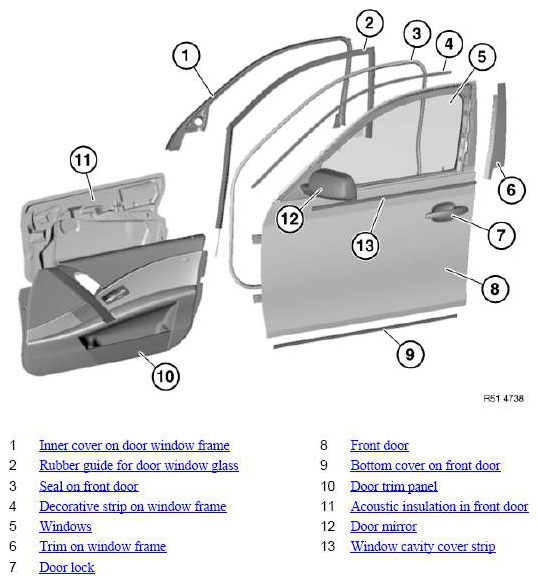 1
2
3
4
5
6
7
8
9
10
11
12
13

R51 4738

1 Inner cover on door window frame
2 Rubber guide for door window glass
3 Seal on front door
4 Decorative strip on window frame
5 Windows
6 Trim on window frame
7 Door lock

8 Front door
9 Bottom cover on front door
10 Door trim panel
11 Acoustic insulation in front door
12 Door mirror
13 Window cavity cover strip