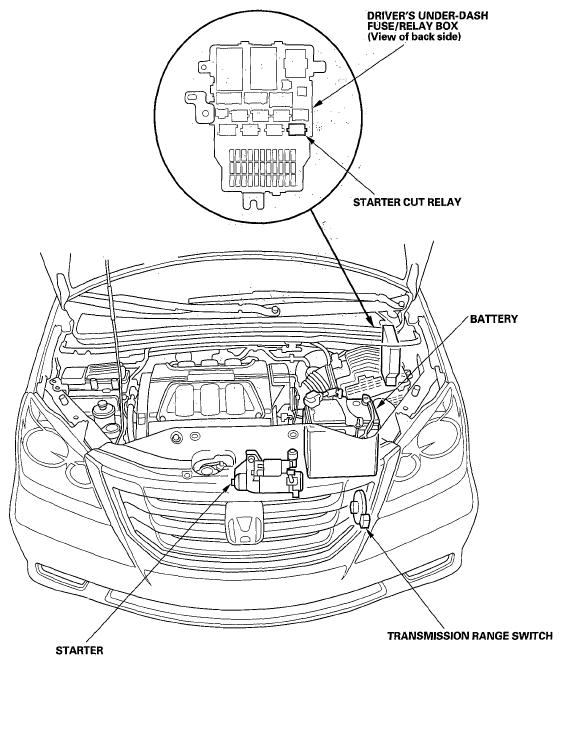 DRIVER'S UNDER-DASH FUSE/RELAY BOX (View of back side)

STARTER CUT RELAY

BATTERY

TRANSMISSION RANGE SWITCH

STARTER