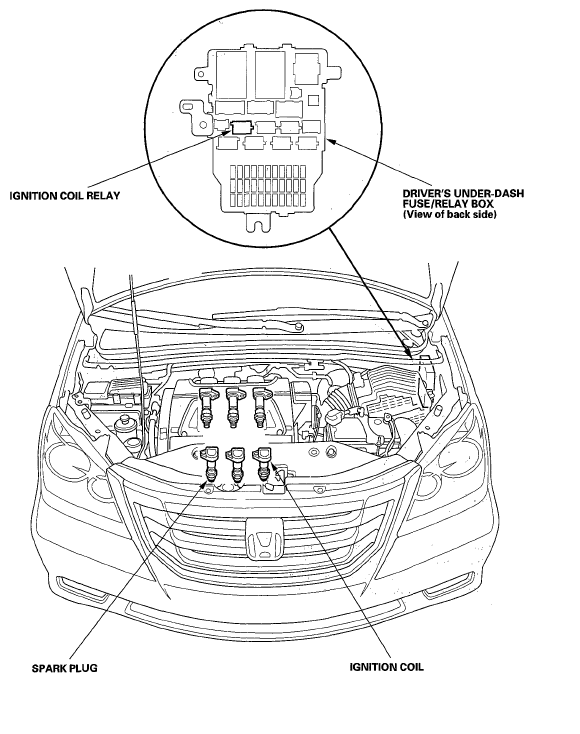 IGNITION COIL RELAY

DRIVER'S UNDER-DASH FUSE/RELAY BOX (View of back side)

SPARK PLUG

IGNITION COIL