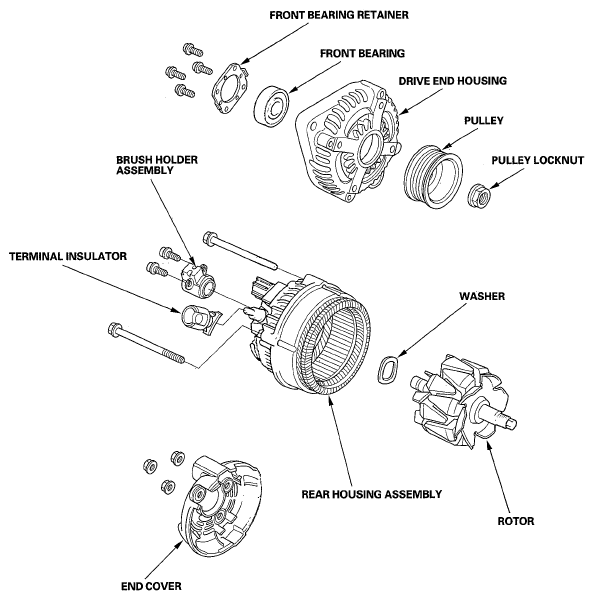 FRONT BEARING RETAINER
FRONT BEARING
DRIVE END HOUSING
PULLEY
PULLEY LOCKNUT
BRUSH HOLDER ASSEMBLY
TERMINAL INSULATOR
WASHER
REAR HOUSING ASSEMBLY
ROTOR
END COVER