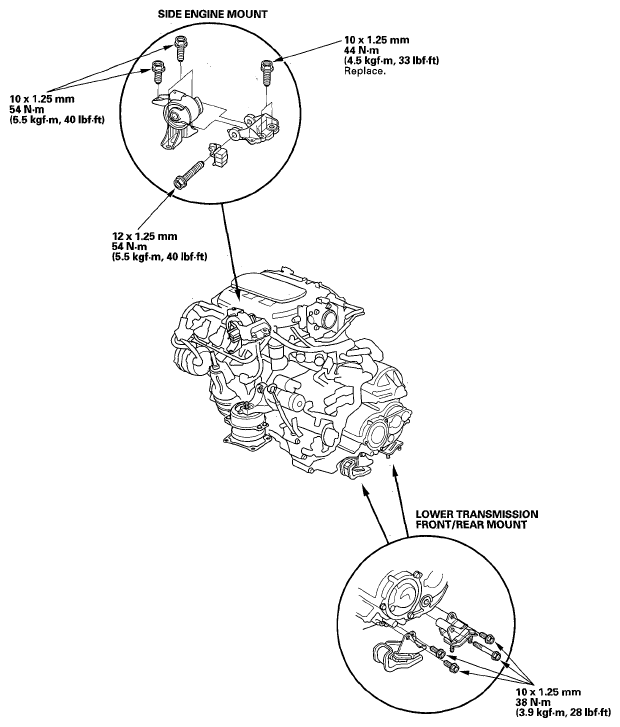 SIDE ENGINE MOUNT

10 x 1.25 mm
44 N·m
(4.5 kgf·m, 33 lbf·ft)
Replace.

10 x 1.25 mm
54 N·m
(5.5 kgf·m, 40 lbf·ft)

12 x 1.25 mm
54 N·m
(5.5 kgf·m, 40 lbf·ft)

LOWER TRANSMISSION
FRONT/REAR MOUNT

10 x 1.25 mm
38 N·m
(3.9 kgf·m, 28 lbf·ft)