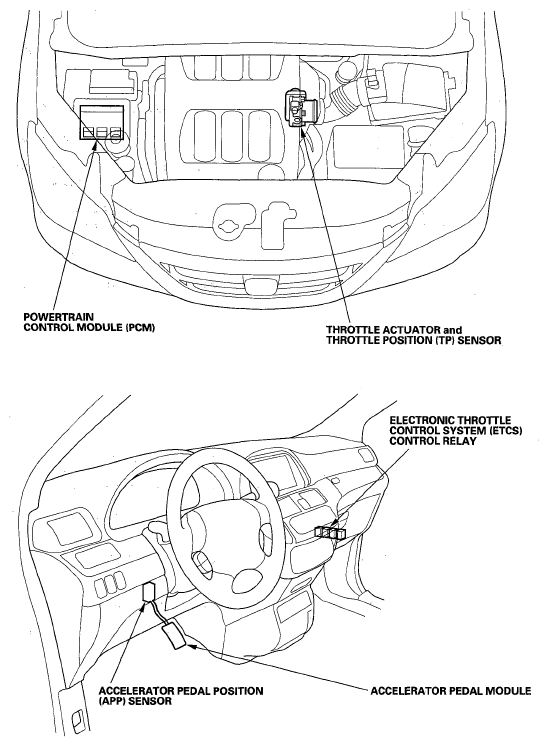 POWERTRAIN CONTROL MODULE (PCM)

THROTTLE ACTUATOR and THROTTLE POSITION (TP) SENSOR

ELECTRONIC THROTTLE CONTROL SYSTEM (ETCS) CONTROL RELAY

ACCELERATOR PEDAL POSITION (APP) SENSOR

ACCELERATOR PEDAL MODULE