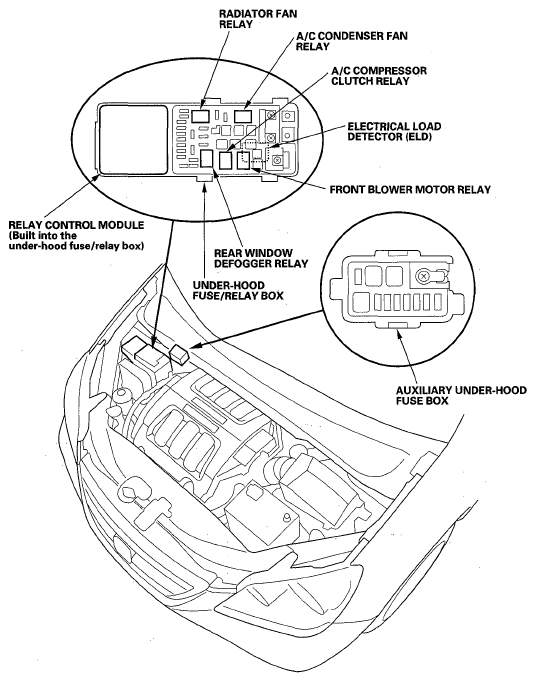 RADIATOR FAN RELAY

A/C CONDENSER FAN RELAY

A/C COMPRESSOR CLUTCH RELAY

ELECTRICAL LOAD DETECTOR (ELD)

FRONT BLOWER MOTOR RELAY

RELAY CONTROL MODULE (Built into the under-hood fuse/relay box)

REAR WINDOW DEFOGGER RELAY

UNDER-HOOD FUSE/RELAY BOX

AUXILIARY UNDER-HOOD FUSE BOX