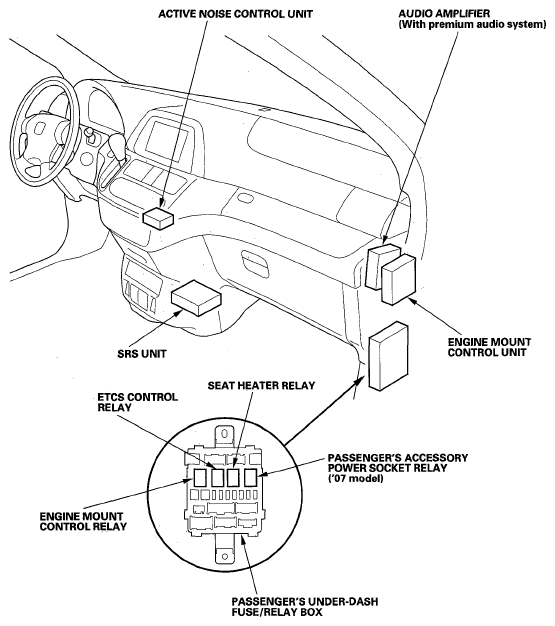 ACTIVE NOISE CONTROL UNIT

AUDIO AMPLIFIER
(With premium audio system)

SRS UNIT

ENGINE MOUNT
CONTROL UNIT

ETCS CONTROL
RELAY

SEAT HEATER RELAY

PASSENGER'S ACCESSORY
POWER SOCKET RELAY
('07 model)

ENGINE MOUNT
CONTROL RELAY

PASSENGER'S UNDER-DASH
FUSE/RELAY BOX