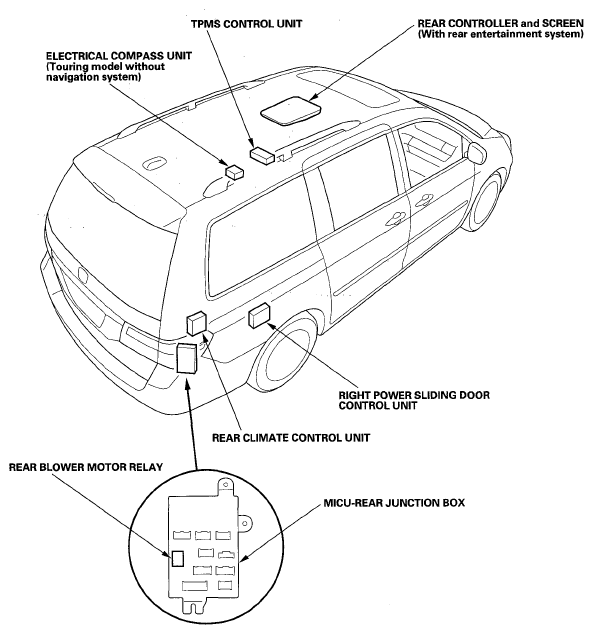 TPMS CONTROL UNIT

REAR CONTROLLER and SCREEN
(With rear entertainment system)

ELECTRICAL COMPASS UNIT
(Touring model without navigation system)

RIGHT POWER SLIDING DOOR CONTROL UNIT

REAR CLIMATE CONTROL UNIT

REAR BLOWER MOTOR RELAY

MICU-REAR JUNCTION BOX