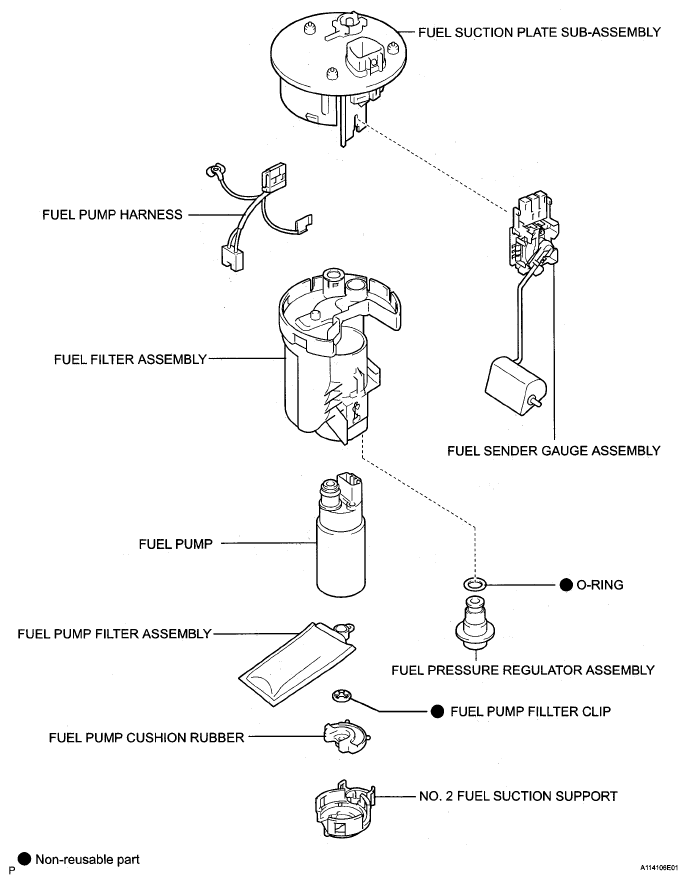 FUEL SUCTION PLATE SUB-ASSEMBLY

FUEL PUMP HARNESS

FUEL FILTER ASSEMBLY

FUEL SENDER GAUGE ASSEMBLY

FUEL PUMP

● O-RING

FUEL PUMP FILTER ASSEMBLY

FUEL PRESSURE REGULATOR ASSEMBLY

● FUEL PUMP FILLTER CLIP

FUEL PUMP CUSHION RUBBER

NO. 2 FUEL SUCTION SUPPORT

● Non-reusable part

P

A114106E01