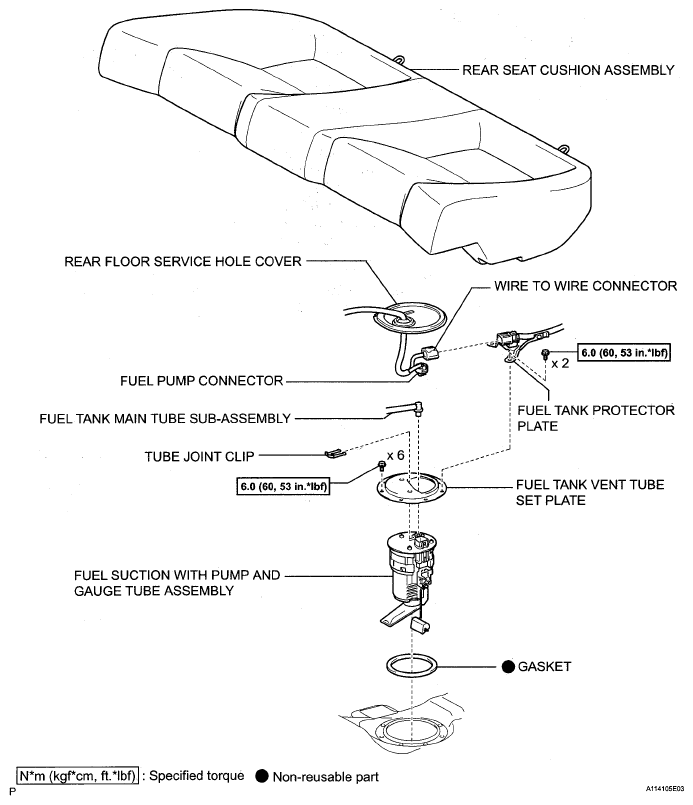 REAR SEAT CUSHION ASSEMBLY

REAR FLOOR SERVICE HOLE COVER

WIRE TO WIRE CONNECTOR

6.0 (60, 53 in.*lbf)

x 2

FUEL PUMP CONNECTOR

FUEL TANK MAIN TUBE SUB-ASSEMBLY

FUEL TANK PROTECTOR PLATE

TUBE JOINT CLIP

x 6

6.0 (60, 53 in.*lbf)

FUEL TANK VENT TUBE SET PLATE

FUEL SUCTION WITH PUMP AND GAUGE TUBE ASSEMBLY

● GASKET

N*m (kgf*cm, ft.*lbf) : Specified torque ● Non-reusable part

P

A114105E03