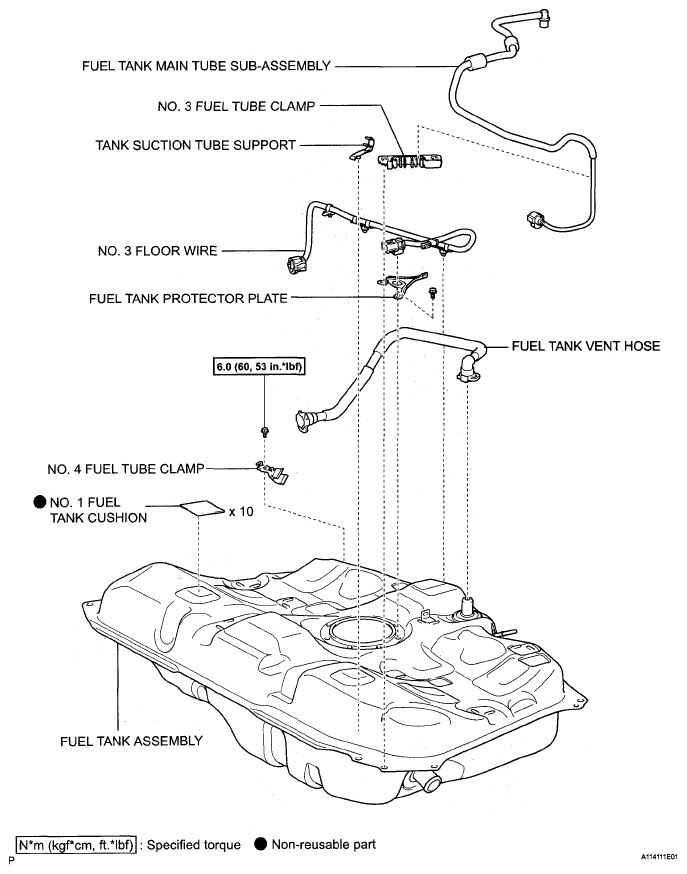 FUEL TANK MAIN TUBE SUB-ASSEMBLY

NO. 3 FUEL TUBE CLAMP

TANK SUCTION TUBE SUPPORT

NO. 3 FLOOR WIRE

FUEL TANK PROTECTOR PLATE

FUEL TANK VENT HOSE

6.0 (60, 53 in.*lbf)

NO. 4 FUEL TUBE CLAMP

● NO. 1 FUEL TANK CUSHION

x 10

FUEL TANK ASSEMBLY

N*m (kgf*cm, ft.*lbf) : Specified torque ● Non-reusable part

P

A114111E01