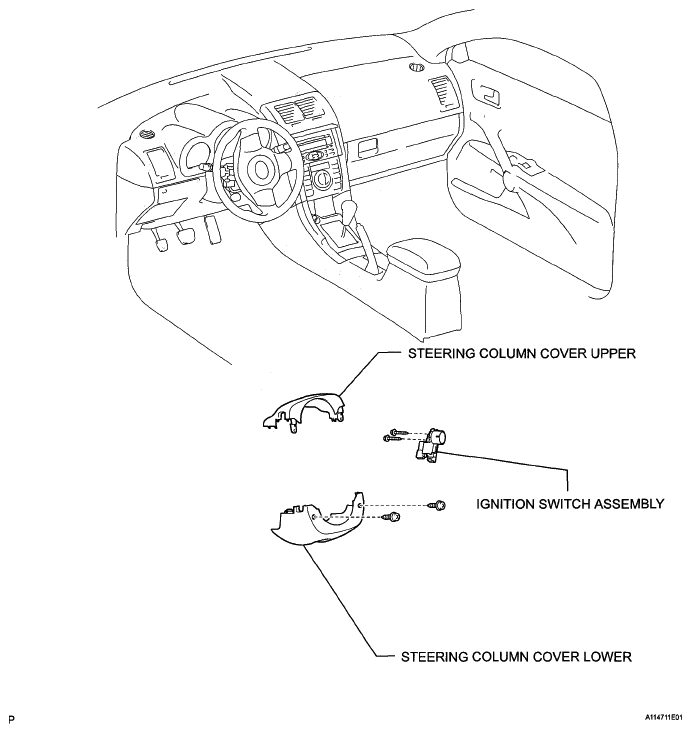 STEERING COLUMN COVER UPPER

IGNITION SWITCH ASSEMBLY

STEERING COLUMN COVER LOWER

P

A114711E01