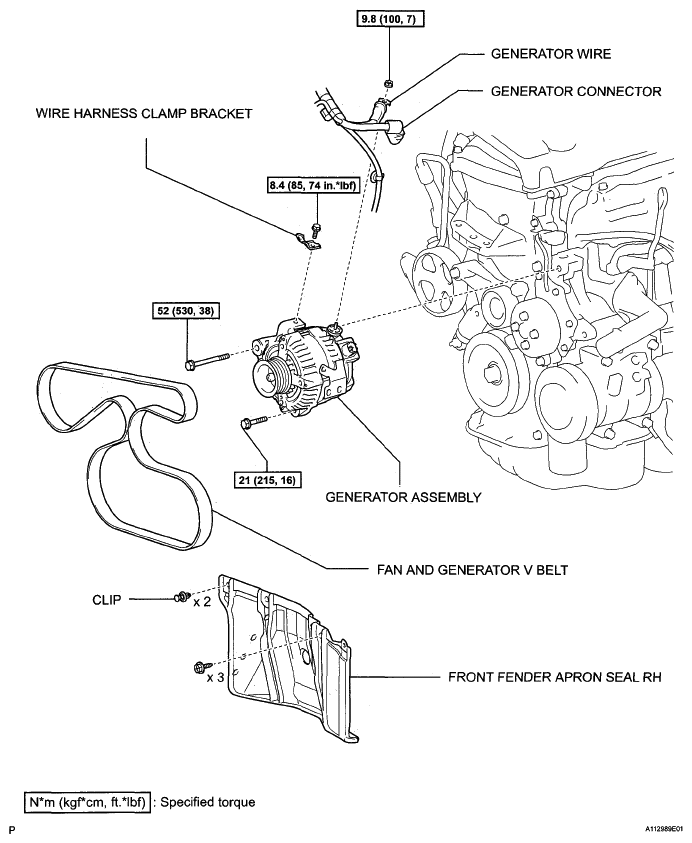 9.8 (100, 7)

GENERATOR WIRE

GENERATOR CONNECTOR

WIRE HARNESS CLAMP BRACKET

8.4 (85, 74 in.*lbf)

52 (530, 38)

21 (215, 16)

GENERATOR ASSEMBLY

FAN AND GENERATOR V BELT

CLIP

x 2

x 3

FRONT FENDER APRON SEAL RH

N*m (kgf*cm, ft.*lbf) : Specified torque

P

A112989E01