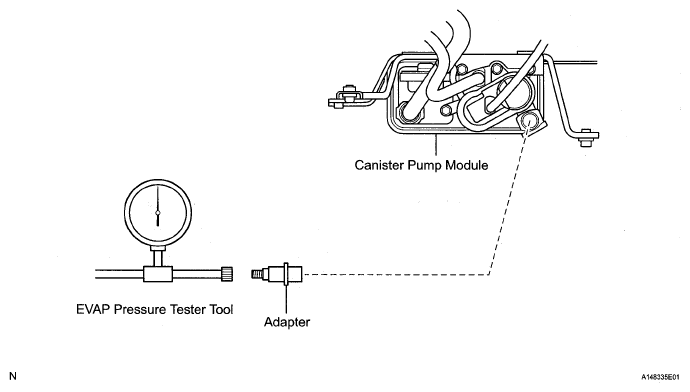 Canister Pump Module

EVAP Pressure Tester Tool

Adapter

N

A148335E01