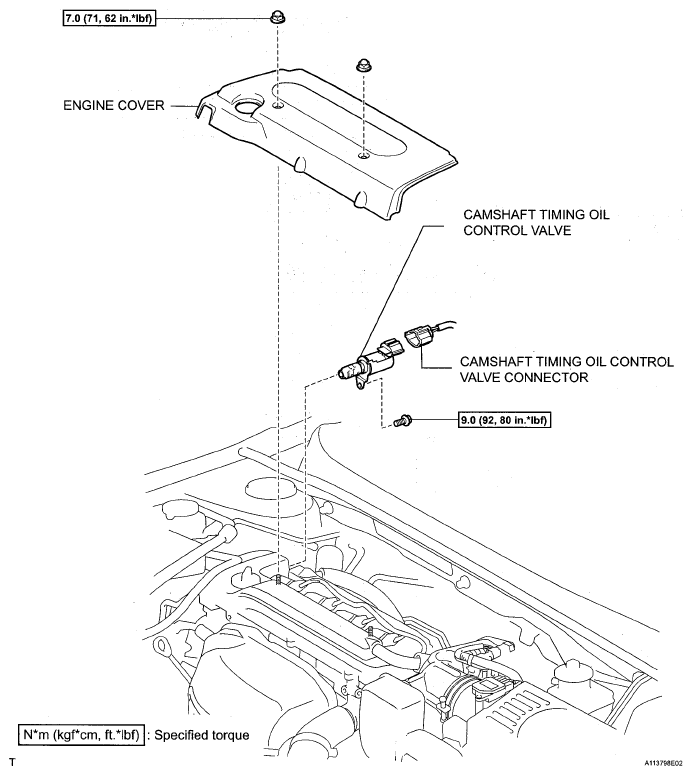 7.0 (71, 62 in.*lbf)

ENGINE COVER

CAMSHAFT TIMING OIL CONTROL VALVE

CAMSHAFT TIMING OIL CONTROL VALVE CONNECTOR

9.0 (92, 80 in.*lbf)

N*m (kgf*cm, ft.*lbf) : Specified torque

T

A113798E02