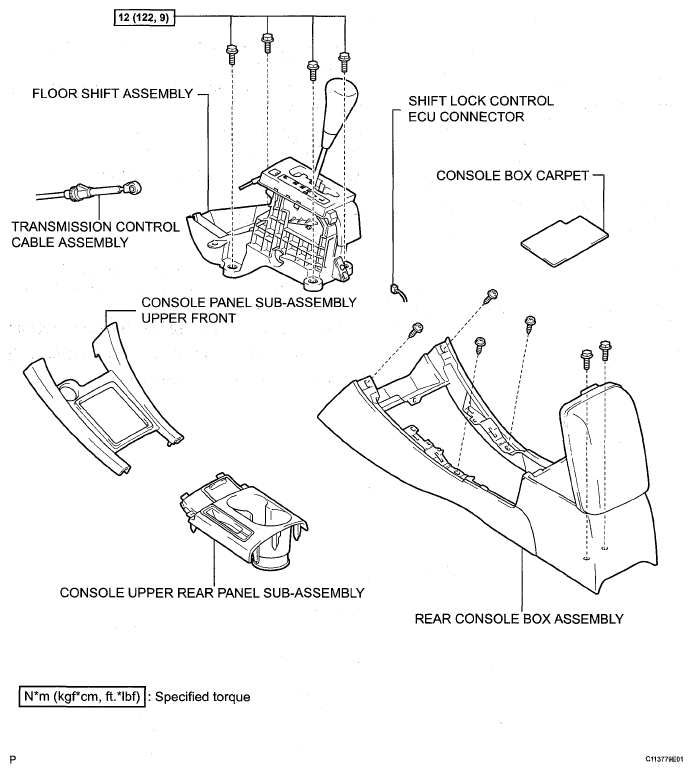 12 (122, 9)

FLOOR SHIFT ASSEMBLY

SHIFT LOCK CONTROL ECU CONNECTOR

CONSOLE BOX CARPET

TRANSMISSION CONTROL CABLE ASSEMBLY

CONSOLE PANEL SUB-ASSEMBLY UPPER FRONT

CONSOLE UPPER REAR PANEL SUB-ASSEMBLY

REAR CONSOLE BOX ASSEMBLY

N*m (kgf*cm, ft.*lbf) : Specified torque

P

C113779E01