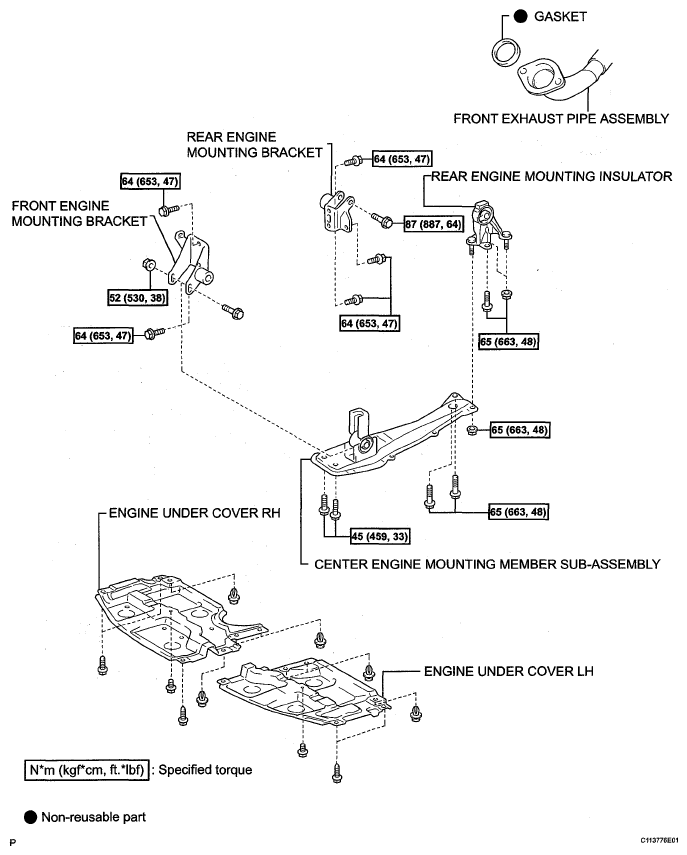 ● GASKET

FRONT EXHAUST PIPE ASSEMBLY

REAR ENGINE MOUNTING BRACKET

64 (653, 47)

REAR ENGINE MOUNTING INSULATOR

64 (653, 47)

FRONT ENGINE MOUNTING BRACKET

87 (887, 64)

52 (530, 38)

64 (653, 47)

64 (653, 47)

65 (663, 48)

65 (663, 48)

65 (663, 48)

45 (459, 33)

ENGINE UNDER COVER RH

CENTER ENGINE MOUNTING MEMBER SUB-ASSEMBLY

ENGINE UNDER COVER LH

N*m (kgf*cm, ft.*lbf) : Specified torque

● Non-reusable part

P

C113776E01