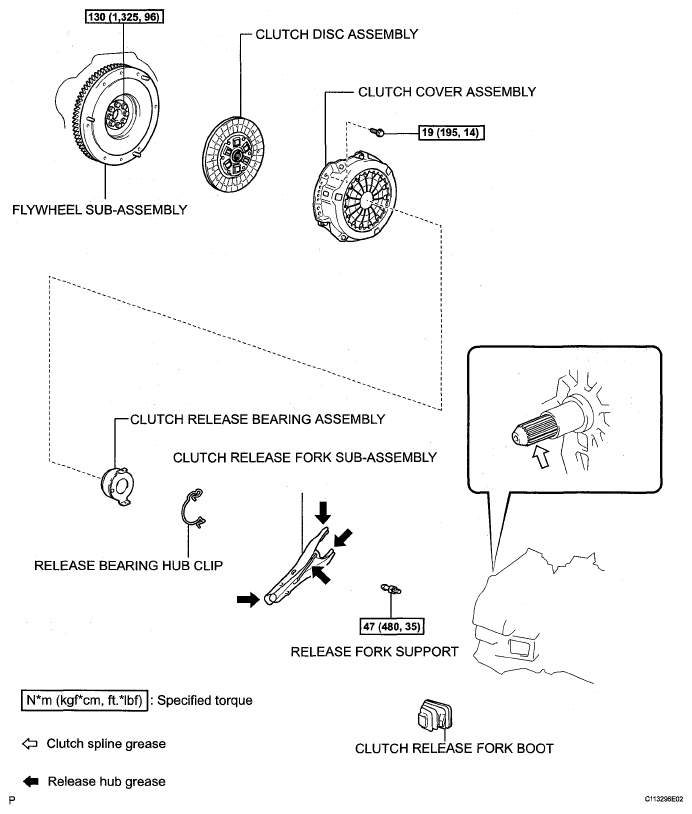 130 (1,325, 96)

CLUTCH DISC ASSEMBLY

CLUTCH COVER ASSEMBLY

19 (195, 14)

FLYWHEEL SUB-ASSEMBLY

CLUTCH RELEASE BEARING ASSEMBLY

CLUTCH RELEASE FORK SUB-ASSEMBLY

RELEASE BEARING HUB CLIP

47 (480, 35)

RELEASE FORK SUPPORT

N*m (kgf*cm, ft.*lbf) : Specified torque

Clutch spline grease

CLUTCH RELEASE FORK BOOT

Release hub grease

P

C113298E02