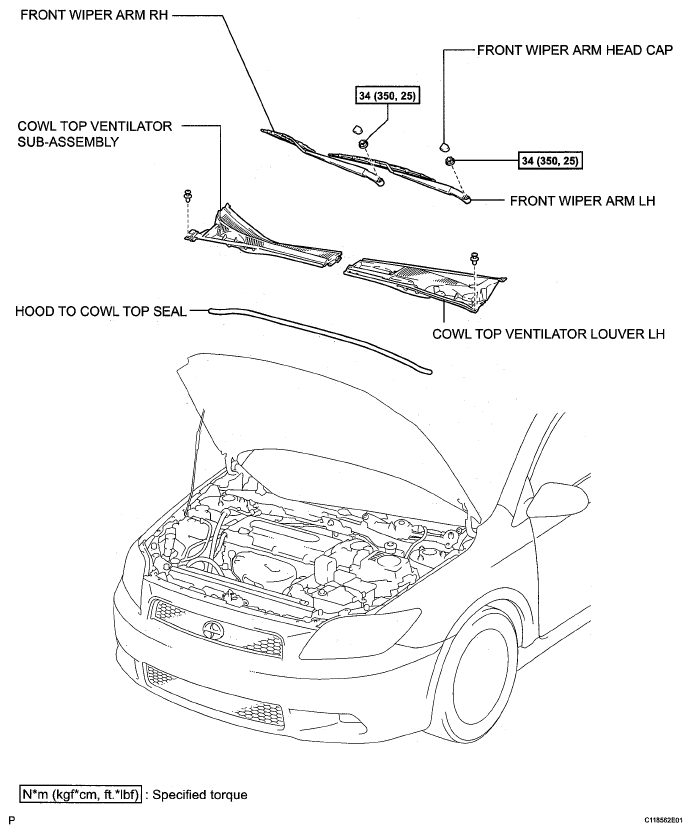 FRONT WIPER ARM RH

FRONT WIPER ARM HEAD CAP

34 (350, 25)

COWL TOP VENTILATOR SUB-ASSEMBLY

34 (350, 25)

FRONT WIPER ARM LH

HOOD TO COWL TOP SEAL

COWL TOP VENTILATOR LOUVER LH

N*m (kgf*cm, ft.*lbf) : Specified torque

P

C118562E01