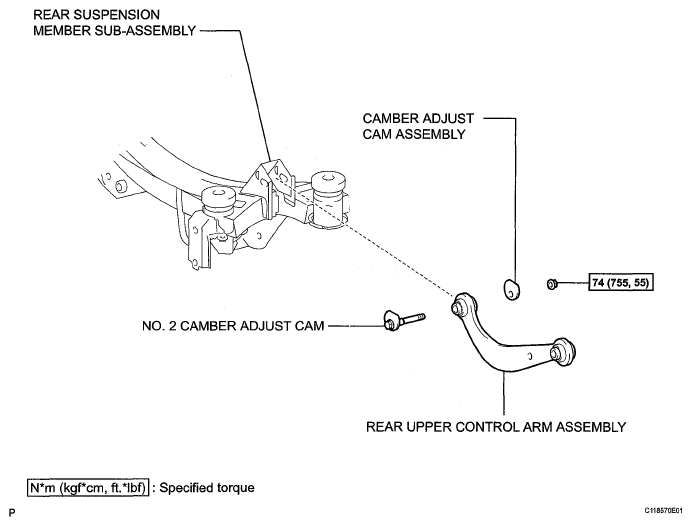 REAR SUSPENSION MEMBER SUB-ASSEMBLY

CAMBER ADJUST CAM ASSEMBLY

74 (755, 55)

NO. 2 CAMBER ADJUST CAM

REAR UPPER CONTROL ARM ASSEMBLY

N*m (kgf*cm, ft.*lbf) : Specified torque

P

C118570E01