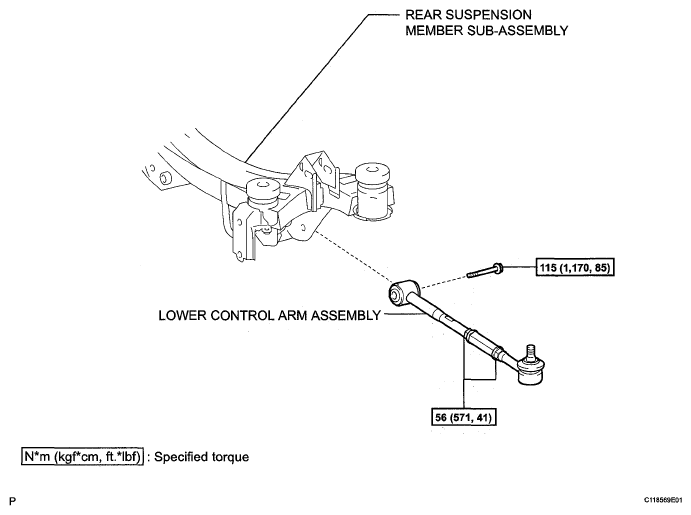 REAR SUSPENSION MEMBER SUB-ASSEMBLY

115 (1,170, 85)

LOWER CONTROL ARM ASSEMBLY

56 (571, 41)

N*m (kgf*cm, ft.*lbf) : Specified torque

P

C118569E01