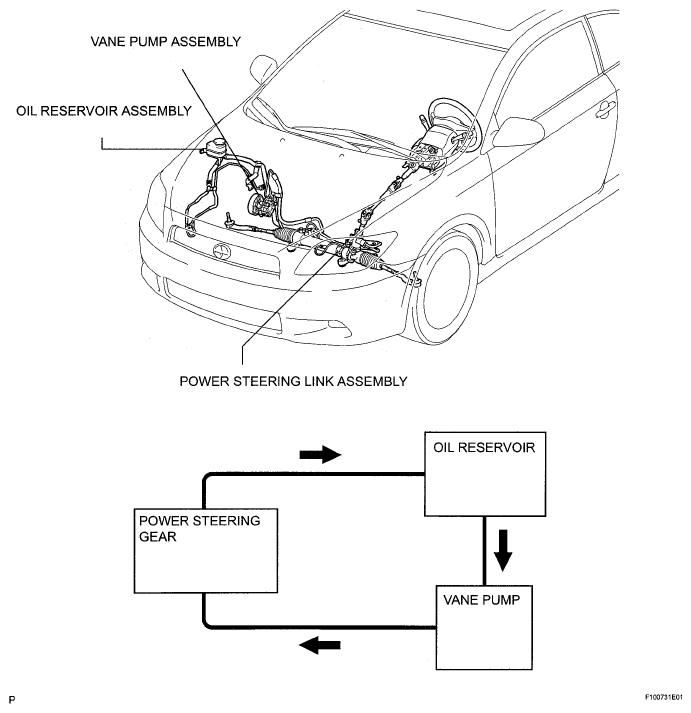 VANE PUMP ASSEMBLY

OIL RESERVOIR ASSEMBLY

POWER STEERING LINK ASSEMBLY

OIL RESERVOIR

POWER STEERING GEAR

VANE PUMP

P

F100731E01