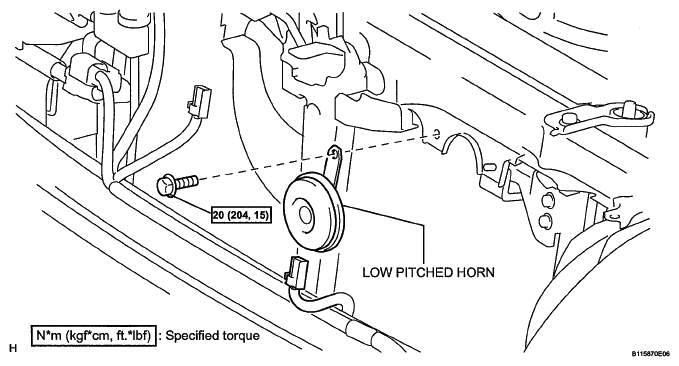 20 (204, 15)

LOW PITCHED HORN

N*m (kgf*cm, ft.*lbf) : Specified torque

H

B115870E06