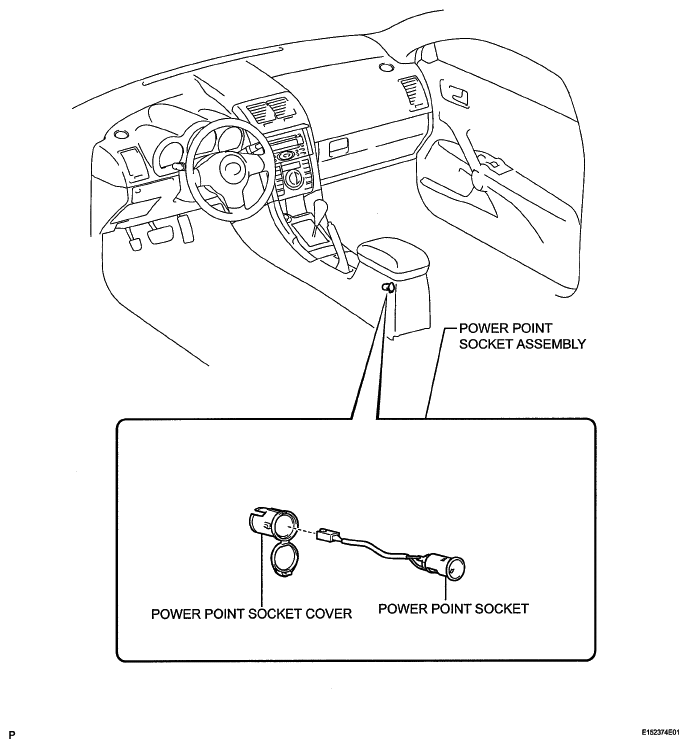 POWER POINT SOCKET ASSEMBLY

POWER POINT SOCKET COVER

POWER POINT SOCKET

P

E152374E01