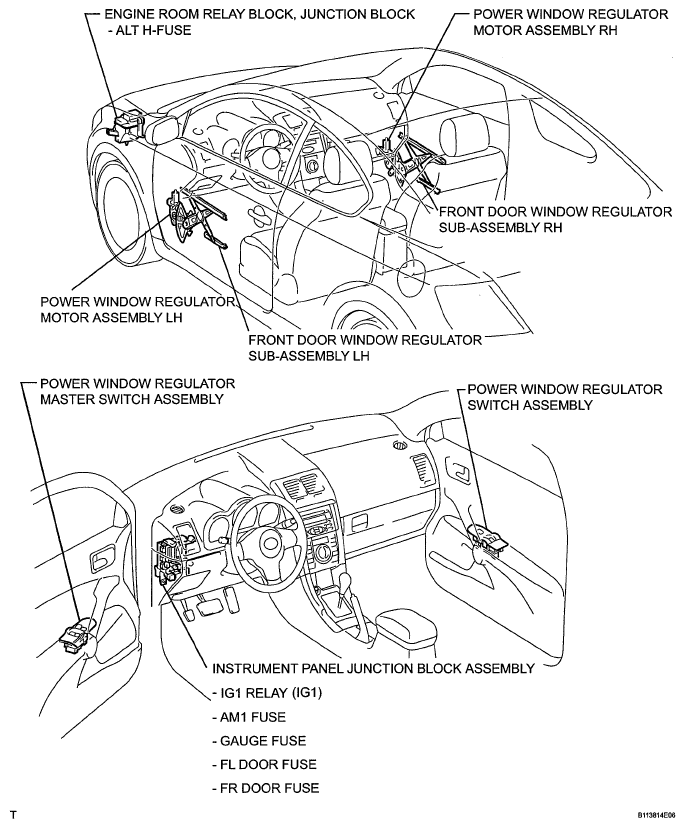 ENGINE ROOM RELAY BLOCK, JUNCTION BLOCK
- ALT H-FUSE

POWER WINDOW REGULATOR
MOTOR ASSEMBLY RH

FRONT DOOR WINDOW REGULATOR
SUB-ASSEMBLY RH

POWER WINDOW REGULATOR
MOTOR ASSEMBLY LH

FRONT DOOR WINDOW REGULATOR
SUB-ASSEMBLY LH

POWER WINDOW REGULATOR
MASTER SWITCH ASSEMBLY

POWER WINDOW REGULATOR
SWITCH ASSEMBLY

INSTRUMENT PANEL JUNCTION BLOCK ASSEMBLY
- IG1 RELAY (IG1)
- AM1 FUSE
- GAUGE FUSE
- FL DOOR FUSE
- FR DOOR FUSE

T

B113814E06