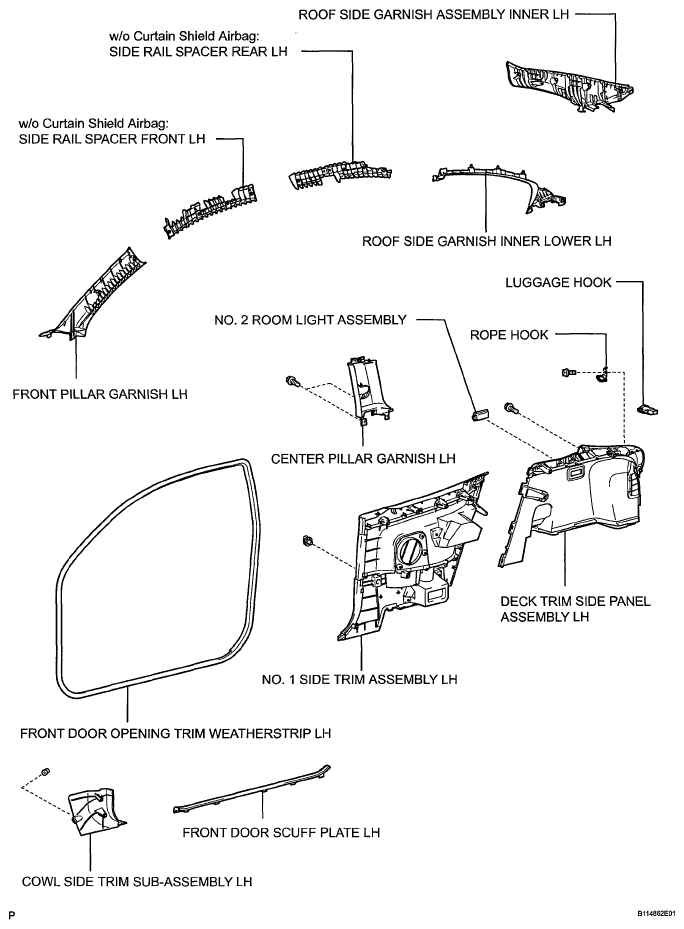 ROOF SIDE GARNISH ASSEMBLY INNER LH

w/o Curtain Shield Airbag:
SIDE RAIL SPACER REAR LH

w/o Curtain Shield Airbag:
SIDE RAIL SPACER FRONT LH

ROOF SIDE GARNISH INNER LOWER LH

LUGGAGE HOOK

NO. 2 ROOM LIGHT ASSEMBLY

ROPE HOOK

FRONT PILLAR GARNISH LH

CENTER PILLAR GARNISH LH

DECK TRIM SIDE PANEL ASSEMBLY LH

NO. 1 SIDE TRIM ASSEMBLY LH

FRONT DOOR OPENING TRIM WEATHERSTRIP LH

FRONT DOOR SCUFF PLATE LH

COWL SIDE TRIM SUB-ASSEMBLY LH

P

B114862E01