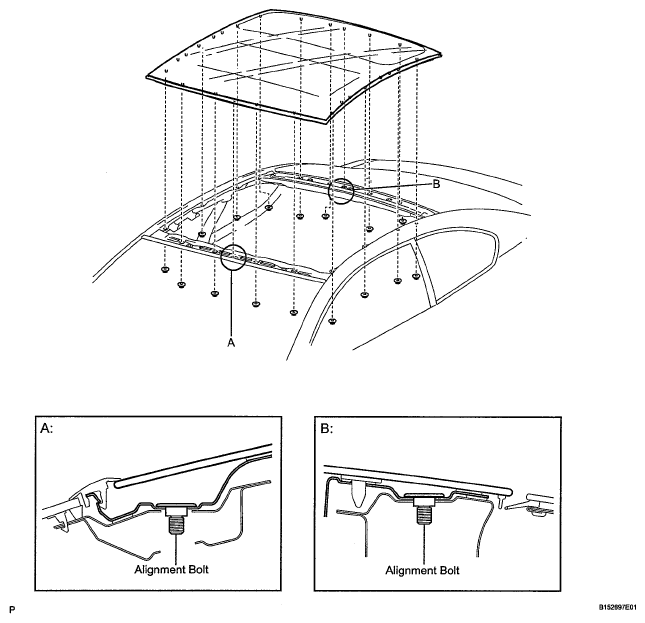 B

A

A:

Alignment Bolt

B:

Alignment Bolt

P

B152897E01