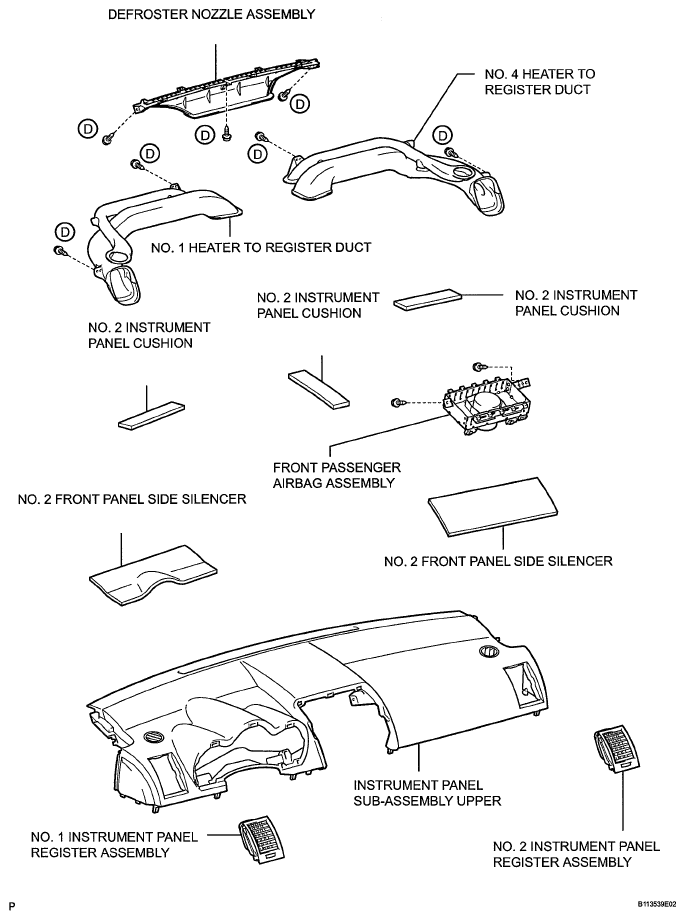 DEFROSTER NOZZLE ASSEMBLY

NO. 4 HEATER TO REGISTER DUCT

D

D

D

D

D

D

D

NO. 1 HEATER TO REGISTER DUCT

NO. 2 INSTRUMENT PANEL CUSHION

NO. 2 INSTRUMENT PANEL CUSHION

NO. 2 INSTRUMENT PANEL CUSHION

FRONT PASSENGER AIRBAG ASSEMBLY

NO. 2 FRONT PANEL SIDE SILENCER

NO. 2 FRONT PANEL SIDE SILENCER

INSTRUMENT PANEL SUB-ASSEMBLY UPPER

NO. 1 INSTRUMENT PANEL REGISTER ASSEMBLY

NO. 2 INSTRUMENT PANEL REGISTER ASSEMBLY

P

B113539E02